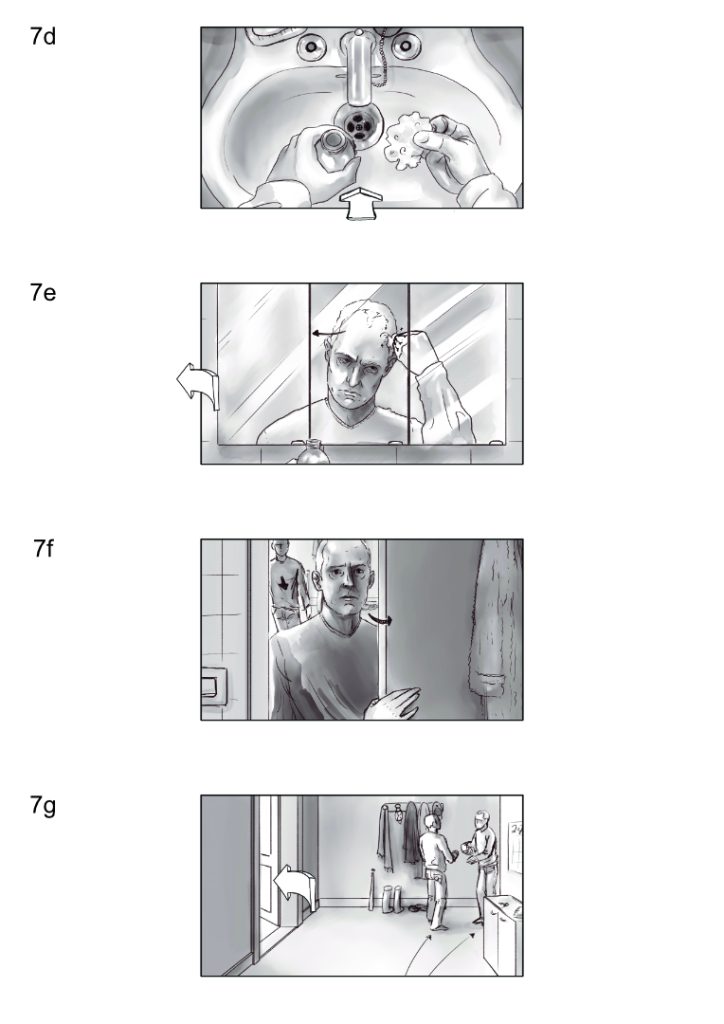 7d

7e

7f

7g